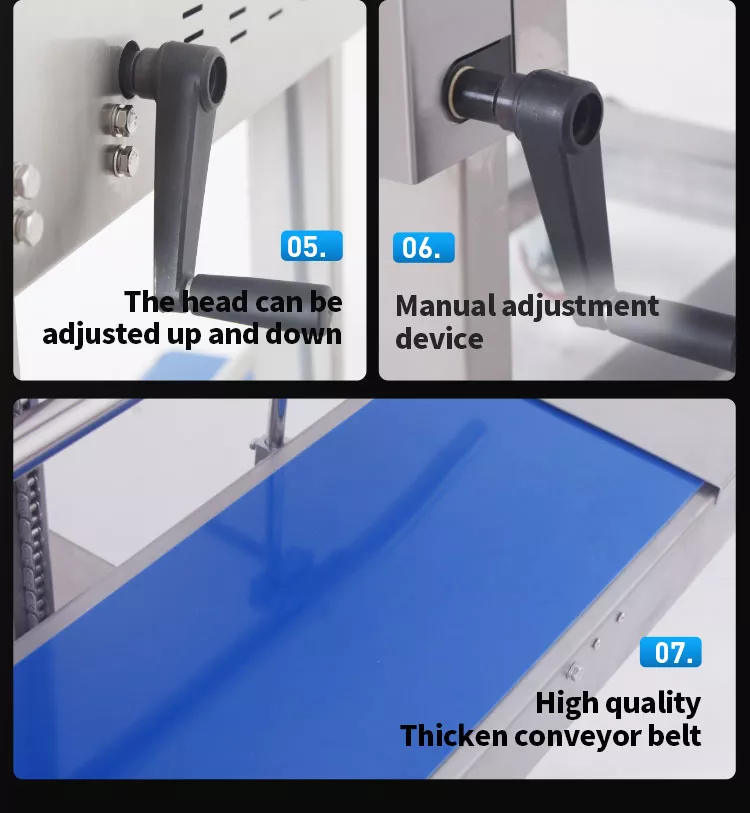 05.

The head can be adjusted up and down

06.

Manual adjustment device

07.

High quality
Thicken conveyor belt